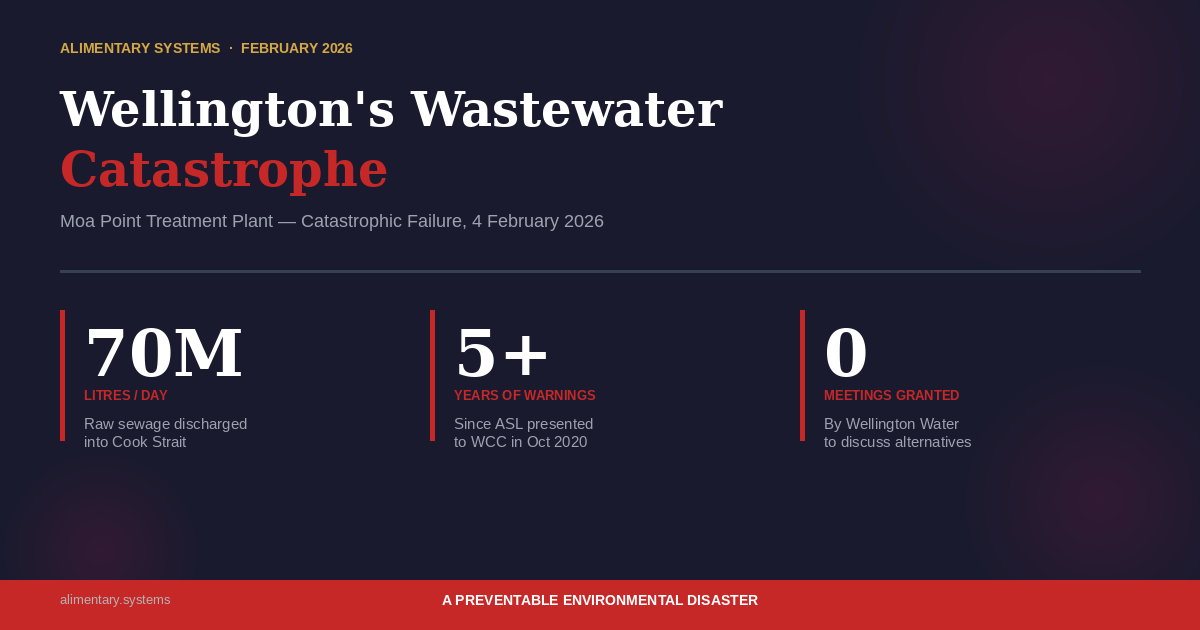 ALIMENTARY SYSTEMS · FEBRUARY 2026

Wellington's Wastewater Catastrophe

Moa Point Treatment Plant — Catastrophic Failure, 4 February 2026

70M
LITRES / DAY
Raw sewage discharged into Cook Strait

5+
YEARS OF WARNINGS
Since ASL presented to WCC in Oct 2020

0
MEETINGS GRANTED
By Wellington Water to discuss alternatives

alimentary.systems

A PREVENTABLE ENVIRONMENTAL DISASTER